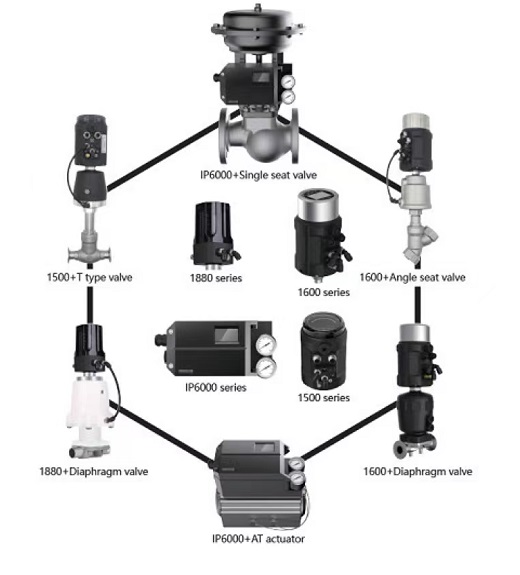 IP6000+Single seat valve

1500+T type valve

1880 series

1600 series

1600+Angle seat valve

IP6000 series

1500 series

1880+Diaphragm valve

1600+Diaphragm valve

IP6000+AT actuator